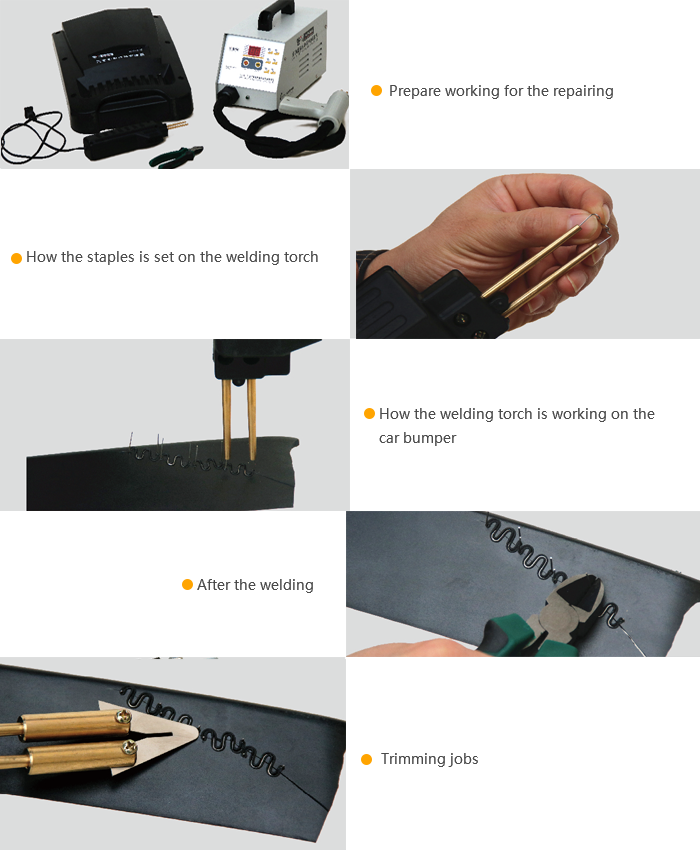 Prepare working for the repairing

How the staples is set on the welding torch

How the welding torch is working on the car bumper

After the welding

Trimming jobs